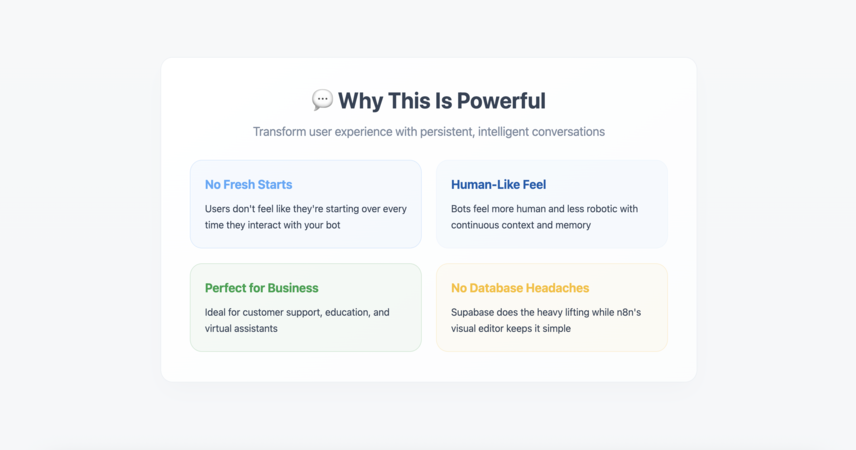 💬 Why This Is Powerful

Transform user experience with persistent, intelligent conversations

No Fresh Starts

Users don't feel like they're starting over every time they interact with your bot

Human-Like Feel

Bots feel more human and less robotic with continuous context and memory

Perfect for Business

Ideal for customer support, education, and virtual assistants

No Database Headaches

Supabase does the heavy lifting while n8n's visual editor keeps it simple