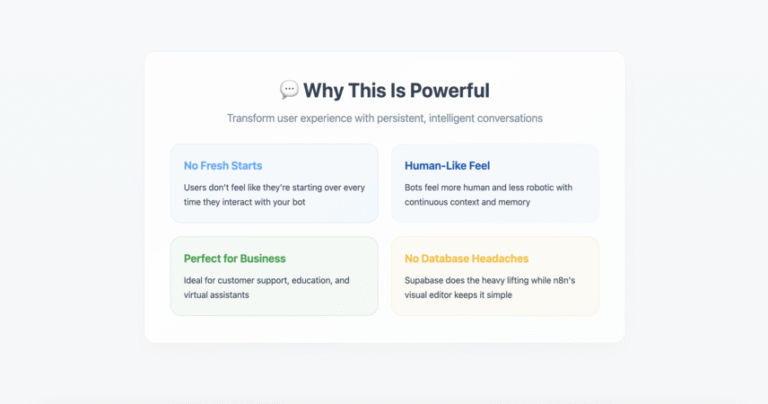 💬 Why This Is Powerful

Transform user experience with persistent, intelligent conversations

No Fresh Starts

Users don't feel like they're starting over every time they interact with your bot

Human-Like Feel

Bots feel more human and less robotic with continuous context and memory

Perfect for Business

Ideal for customer support, education, and virtual assistants

No Database Headaches

Supabase does the heavy lifting while n8n's visual editor keeps it simple