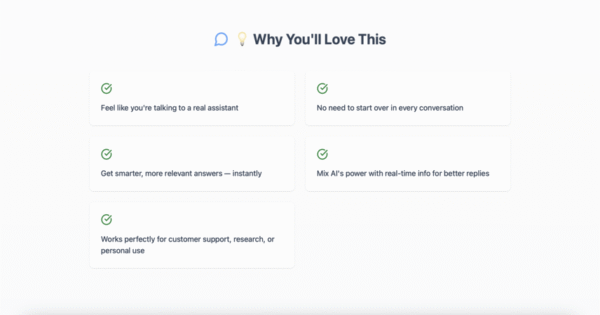 Why You'll Love This

Feel like you're talking to a real assistant

No need to start over in every conversation

Get smarter, more relevant answers — instantly

Mix AI's power with real-time info for better replies

Works perfectly for customer support, research, or personal use