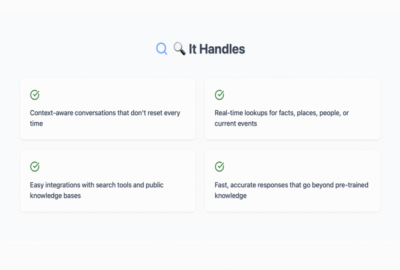 🔍 It Handles

Context-aware conversations that don't reset every time

Real-time lookups for facts, places, people, or current events

Easy integrations with search tools and public knowledge bases

Fast, accurate responses that go beyond pre-trained knowledge